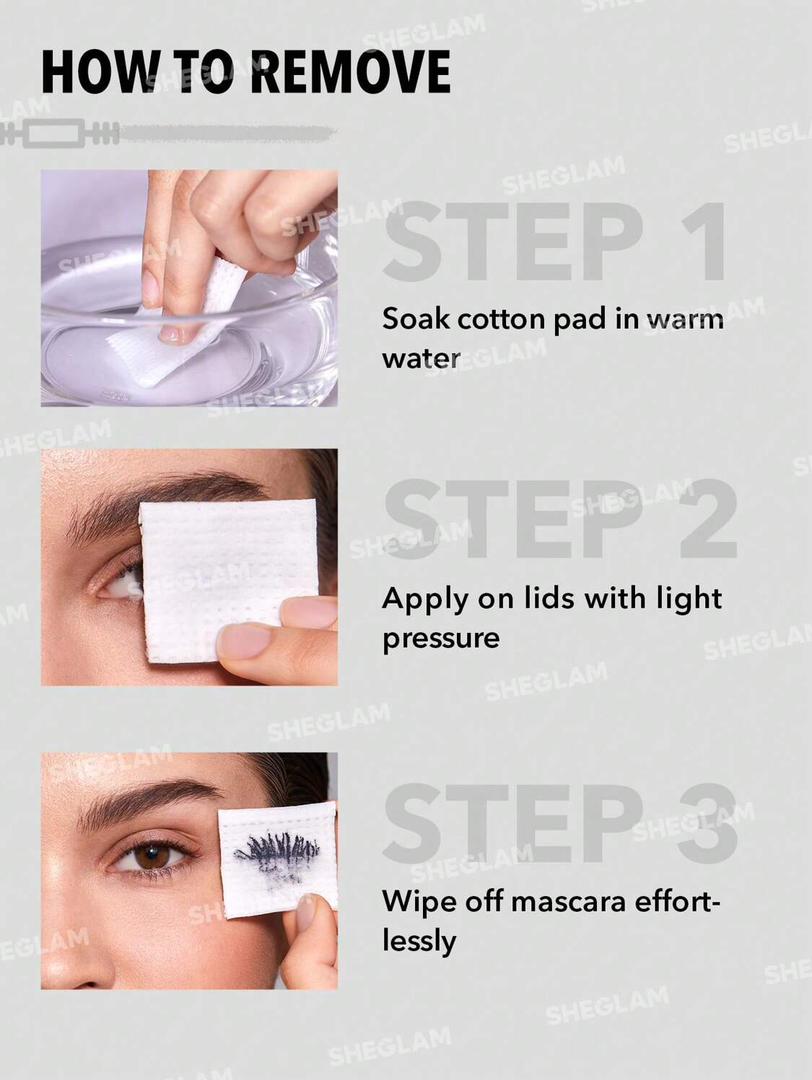 HOW TO REMOVE

STEP 1

Soak cotton pad in warm water

STEP 2

Apply on lids with light pressure

STEP 3

Wipe off mascara effortlessly

SHEGLAM